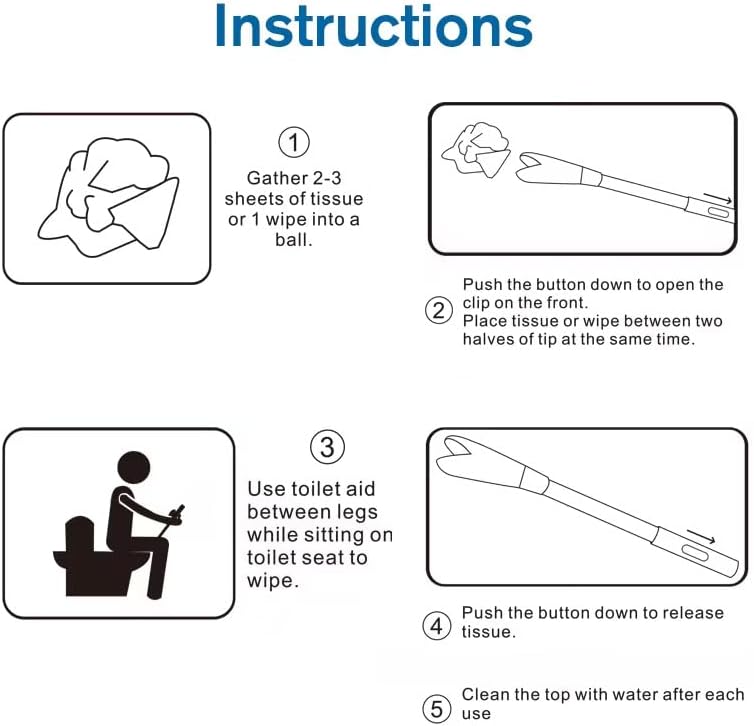 Instructions

① Gather 2-3 sheets of tissue or 1 wipe into a ball.

② Push the button down to open the clip on the front.
Place tissue or wipe between two halves of tip at the same time.

③ Use toilet aid between legs while sitting on toilet seat to wipe.

④ Push the button down to release tissue.

⑤ Clean the top with water after each use